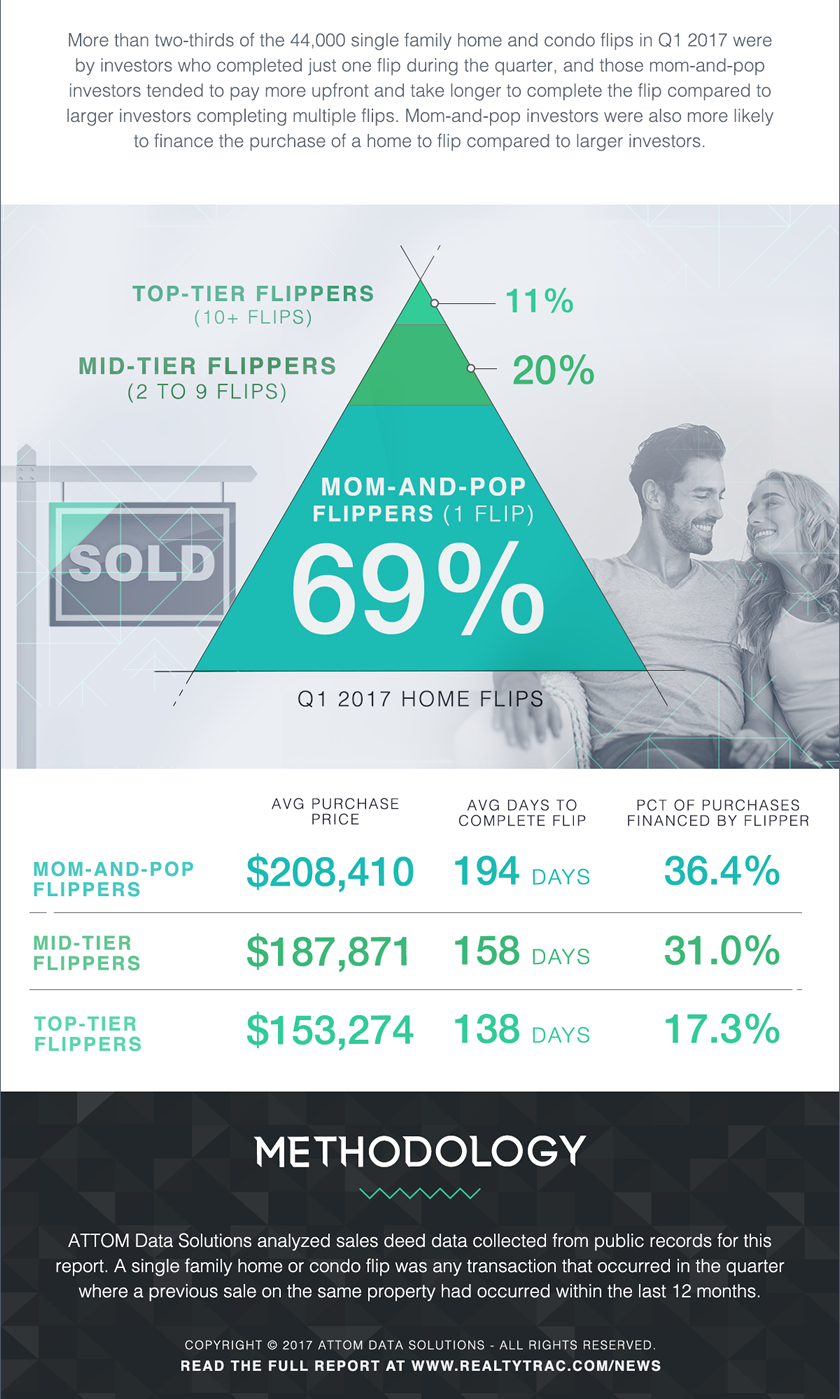 More than two-thirds of the 44,000 single family home and condo flips in Q1 2017 were by investors who completed just one flip during the quarter, and those mom-and-pop investors tended to pay more upfront and take longer to complete the flip compared to larger investors completing multiple flips. Mom-and-pop investors were also more likely to finance the purchase of a home to flip compared to larger investors.

TOP-TIER FLIPPERS (10+ FLIPS) 11%

MID-TIER FLIPPERS (2 TO 9 FLIPS) 20%

SOLD

MOM-AND-POP FLIPPERS (1 FLIP) 69%

Q1 2017 HOME FLIPS

|  | AVG PURCHASE PRICE | AVG DAYS TO COMPLETE FLIP | PCT OF PURCHASES FINANCED BY FLIPPER |
|---|---|---|---|
| MOM-AND-POP FLIPPERS | $208,410 | 194 DAYS | 36.4% |
| MID-TIER FLIPPERS | $187,871 | 158 DAYS | 31.0% |
| TOP-TIER FLIPPERS | $153,274 | 138 DAYS | 17.3% |

METHODOLOGY

ATTOM Data Solutions analyzed sales deed data collected from public records for this report. A single family home or condo flip was any transaction that occurred in the quarter where a previous sale on the same property had occurred within the last 12 months.

COPYRIGHT © 2017 ATTOM DATA SOLUTIONS - ALL RIGHTS RESERVED.
READ THE FULL REPORT AT WWW.REALTYTRAC.COM/NEWS